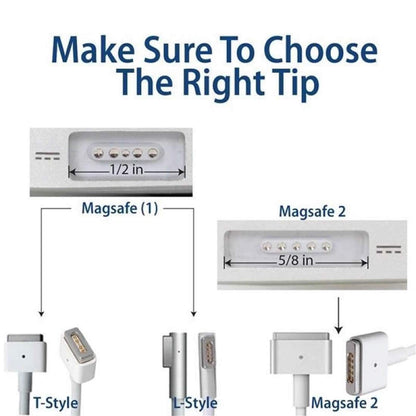 Make Sure To Choose The Right Tip

1/2 in

Magsafe (1)

Magsafe 2

5/8 in

T-Style

L-Style

Magsafe 2