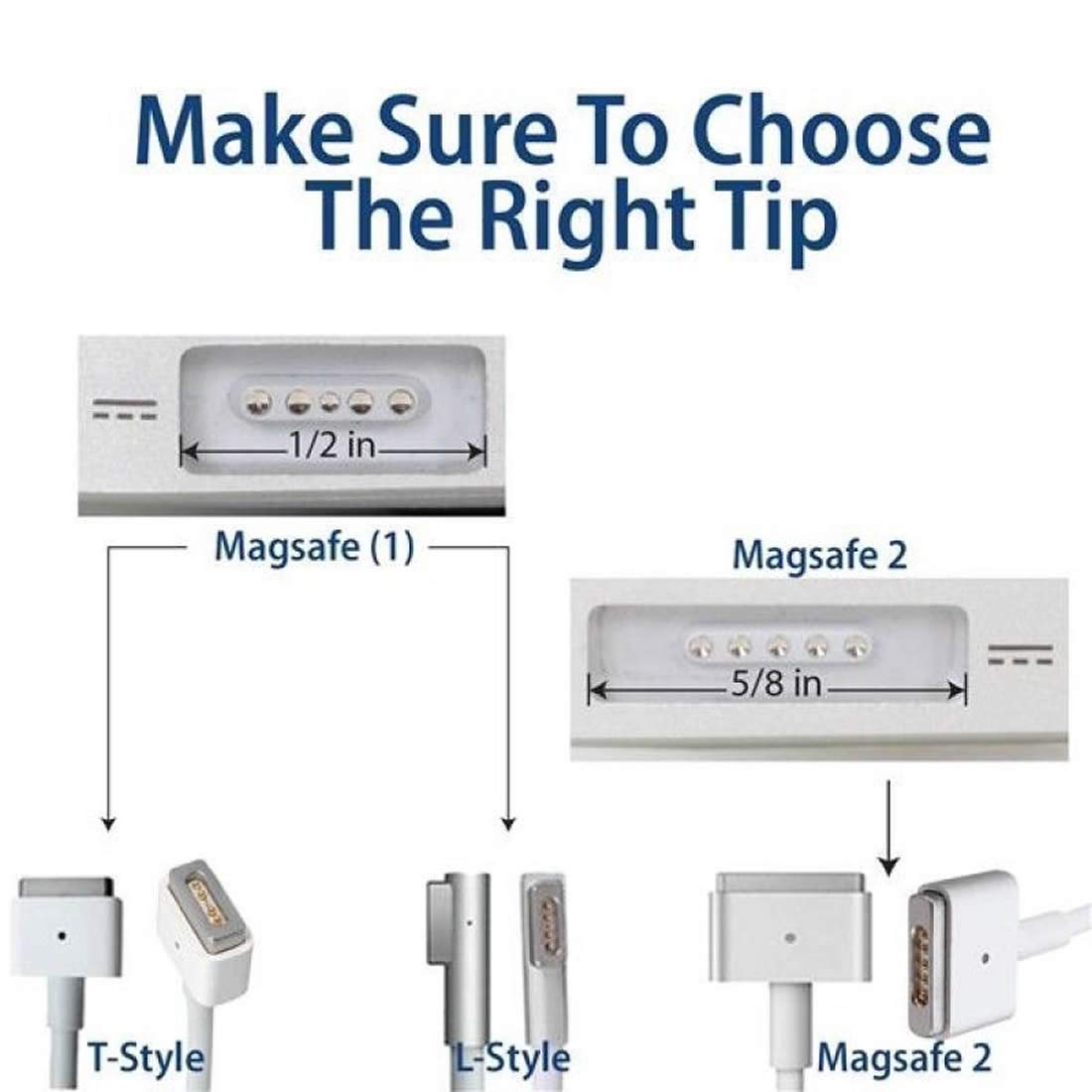 Make Sure To Choose The Right Tip

1/2 in

Magsafe (1)

Magsafe 2

5/8 in

T-Style

L-Style

Magsafe 2